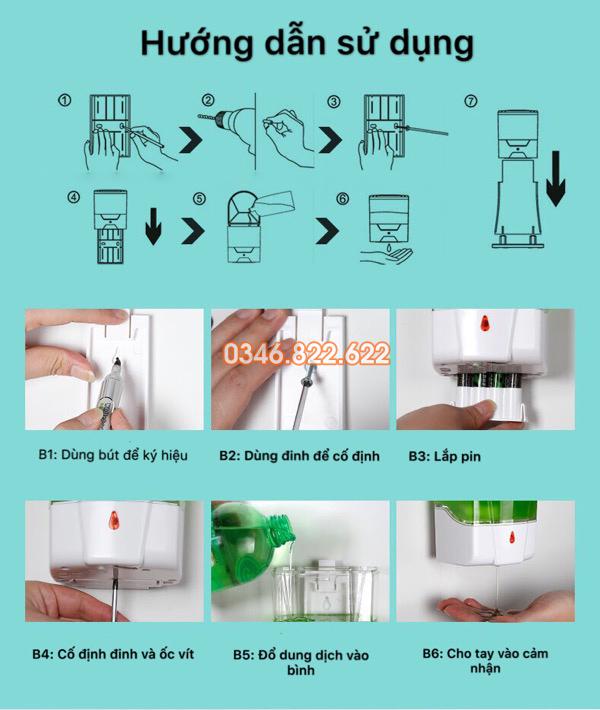 Hướng dẫn sử dụng

①

②

③

⑦

④

⑤

⑥

0346.822.622

B1: Dùng bút để ký hiệu

B2: Dùng đinh để cố định

B3: Lắp pin

B4: Cố định đinh và ốc vít

B5: Đổ dung dịch vào bình

B6: Cho tay vào cảm nhận