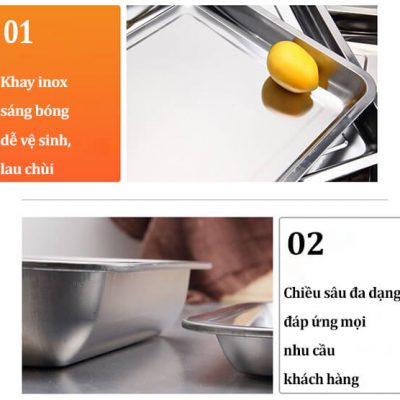 01

Khay inox sáng bóng dễ vệ sinh, lau chùi

02

Chiều sâu đa dạng đáp ứng mọi nhu cầu khách hàng