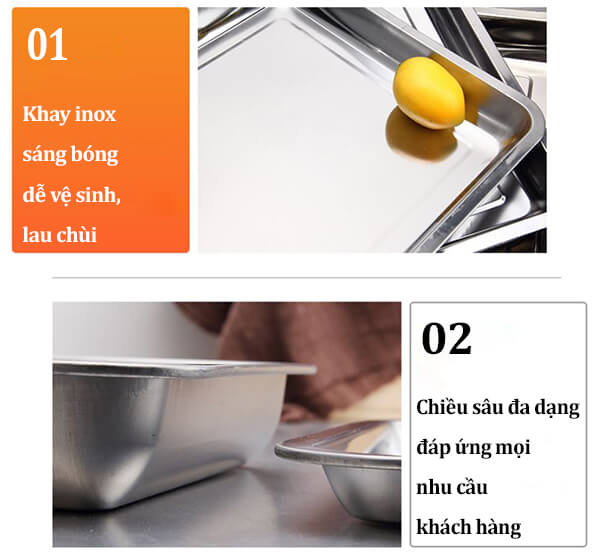 01

Khay inox sáng bóng dễ vệ sinh, lau chùi

02

Chiều sâu đa dạng đáp ứng mọi nhu cầu khách hàng