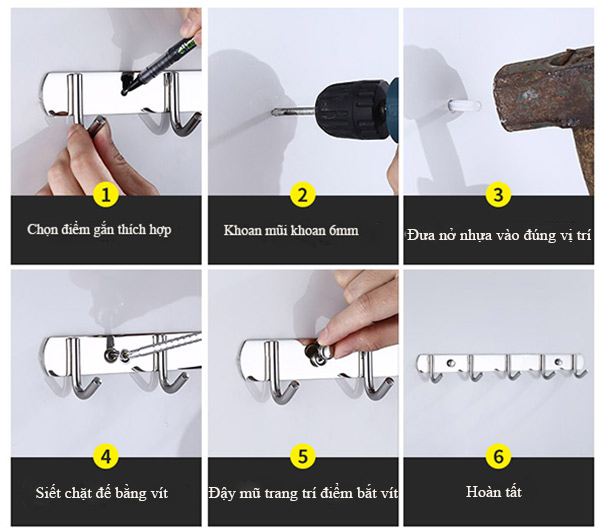 1
Chọn điểm gắn thích hợp

2
Khoan mũi khoan 6mm

3
Đưa nở nhựa vào đúng vị trí

4
Siết chặt đế bằng vít

5
Đậy mũ trang trí điểm bắt vít

6
Hoàn tất