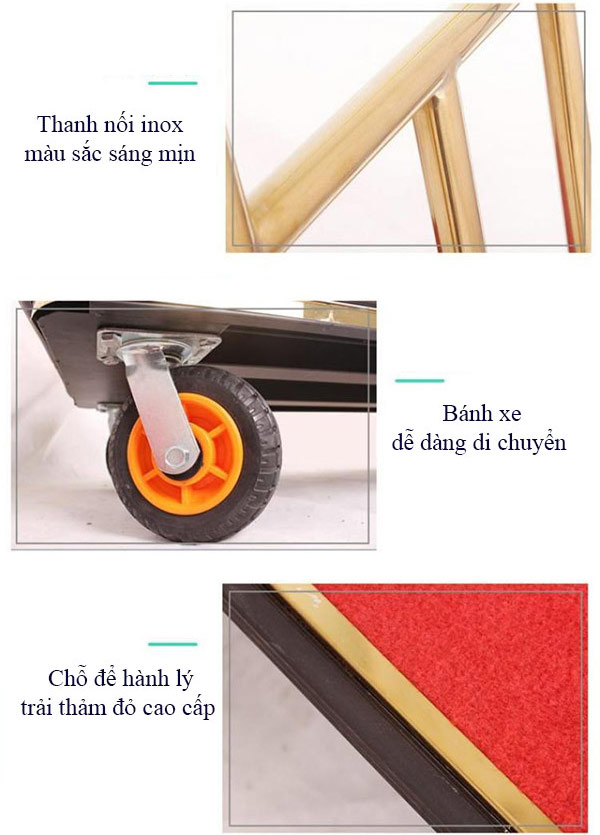 Thanh nối inox
màu sắc sáng mịn

Bánh xe
dễ dàng di chuyển

Chỗ để hành lý
trải thảm đỏ cao cấp